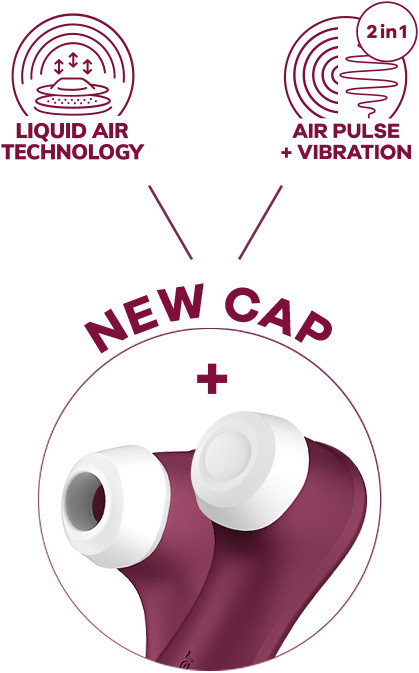 LIQUID AIR TECHNOLOGY

2 in 1

AIR PULSE + VIBRATION

NEW CAP

+